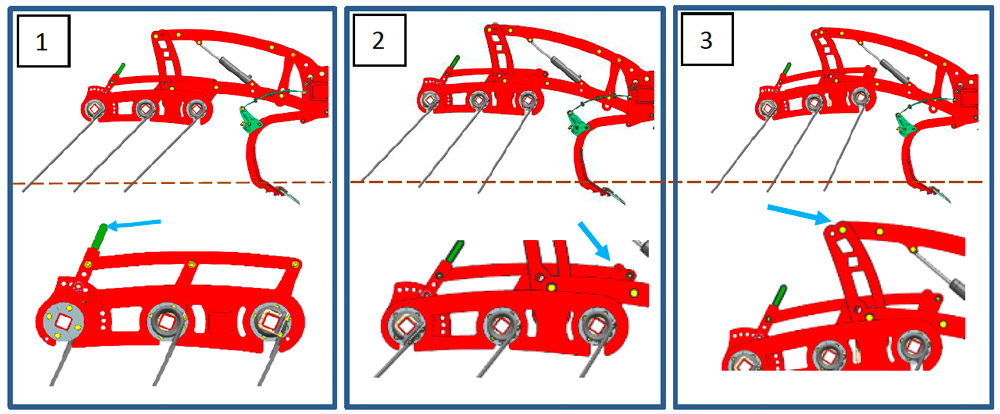 1

2

3