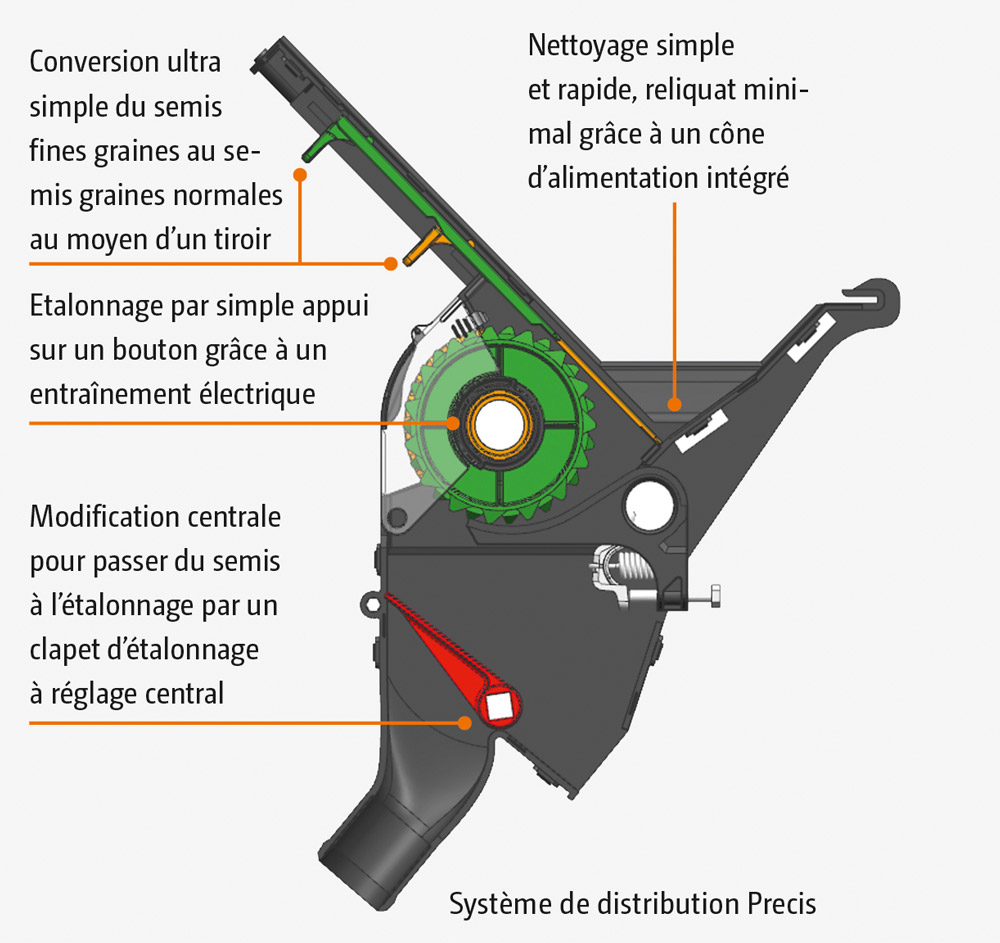 Conversion ultra simple du semis fines graines au semis graines normales au moyen d'un tiroir

Nettoyage simple et rapide, reliquat minimal grâce à un cône d'alimentation intégré

Etalonnage par simple appui sur un bouton grâce à un entraînement électrique

Modification centrale pour passer du semis à l'étalonnage par un clapet d'étalonnage à réglage central

Système de distribution Precis